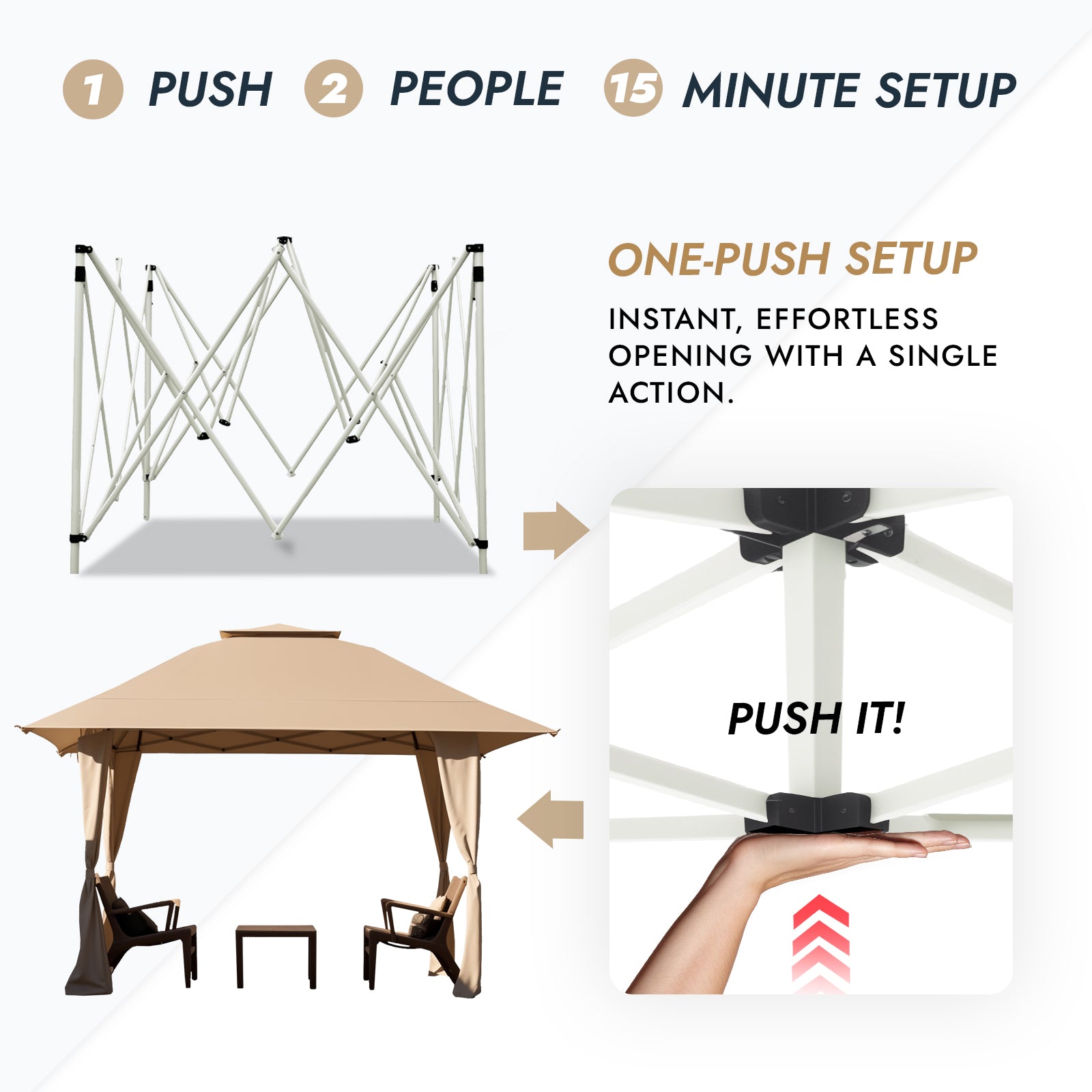 1 PUSH 2 PEOPLE 15 MINUTE SETUP

ONE-PUSH SETUP

INSTANT, EFFORTLESS OPENING WITH A SINGLE ACTION.

PUSH IT!