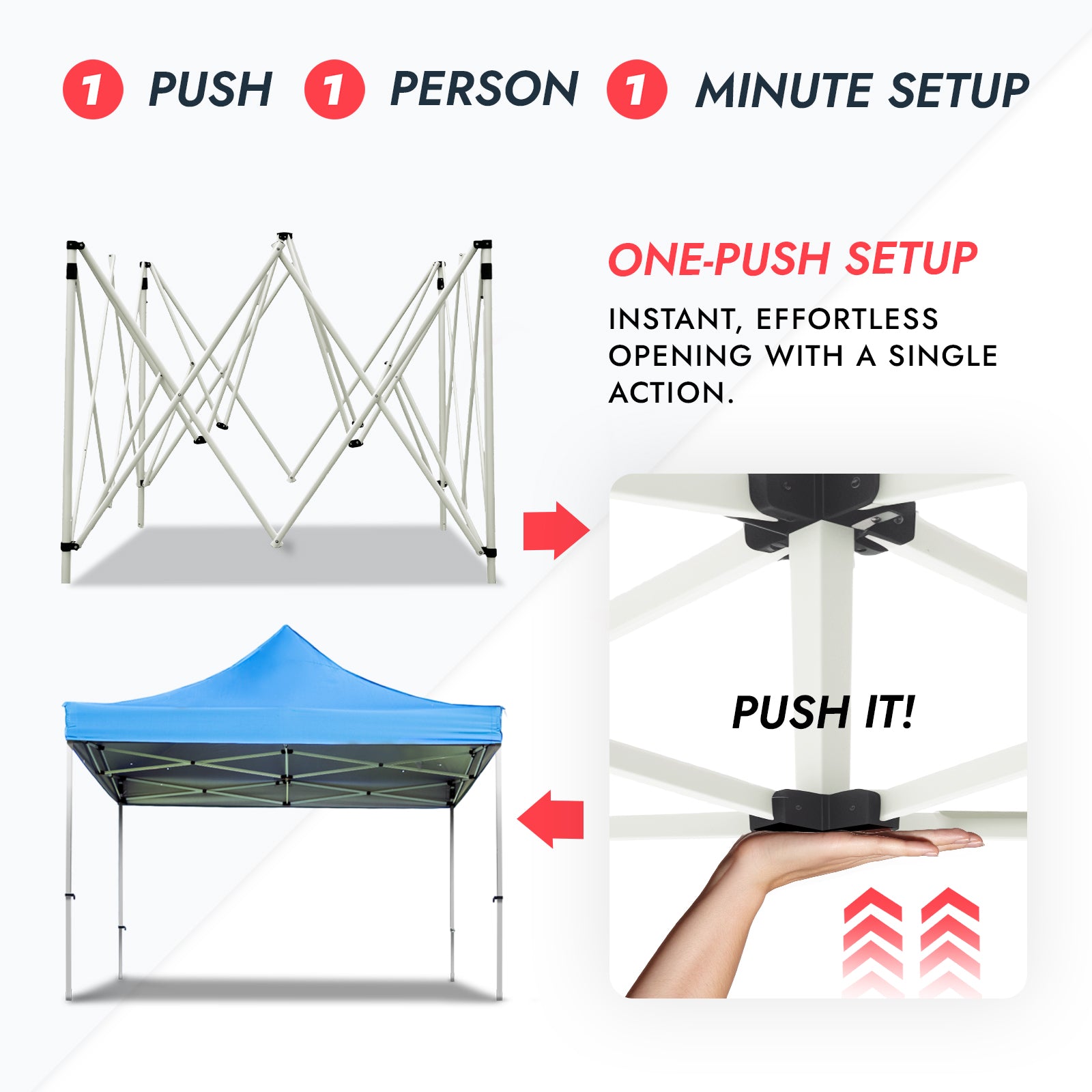 1 PUSH 1 PERSON 1 MINUTE SETUP

ONE-PUSH SETUP

INSTANT, EFFORTLESS OPENING WITH A SINGLE ACTION.

PUSH IT!