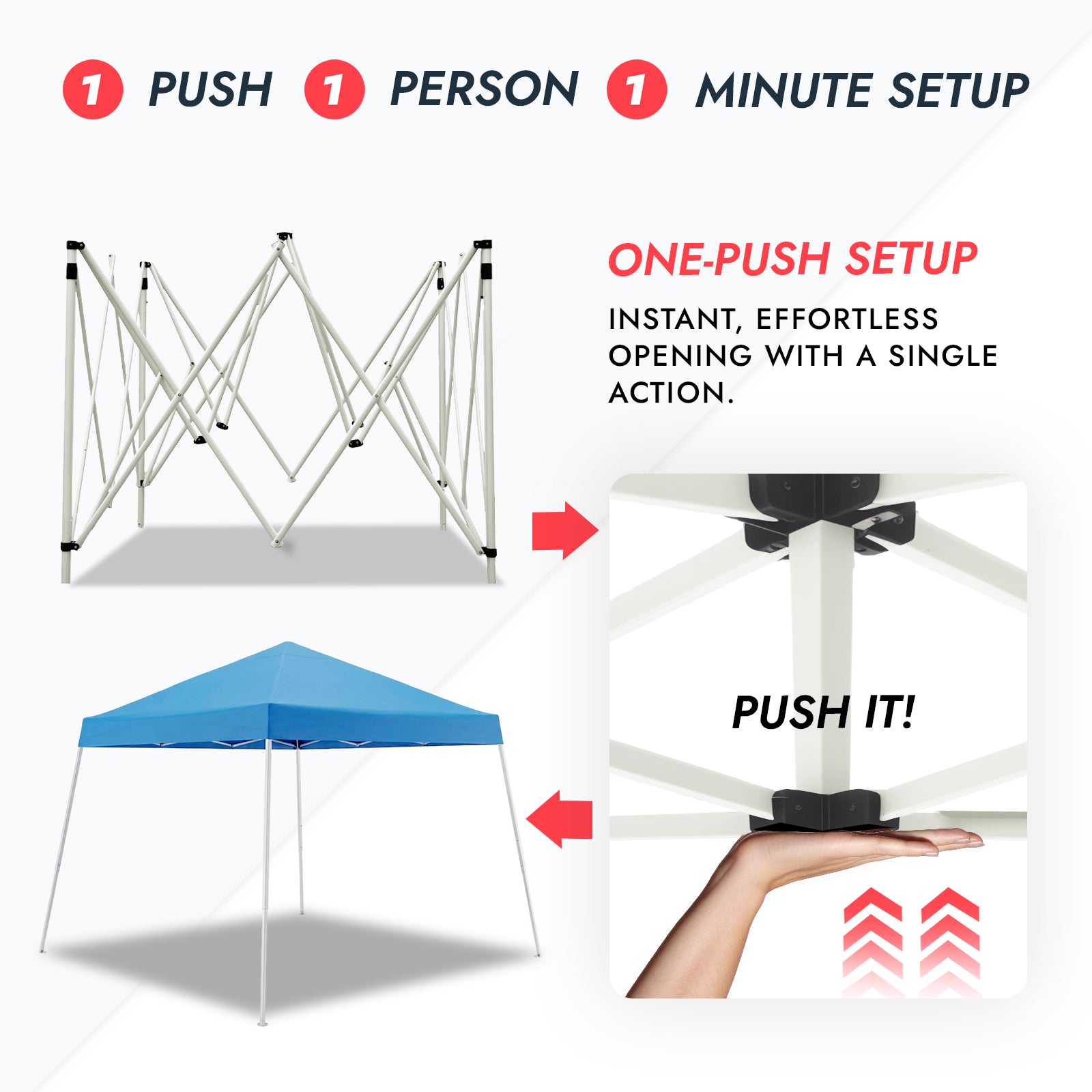 1 PUSH 1 PERSON 1 MINUTE SETUP

ONE-PUSH SETUP

INSTANT, EFFORTLESS OPENING WITH A SINGLE ACTION.

PUSH IT!