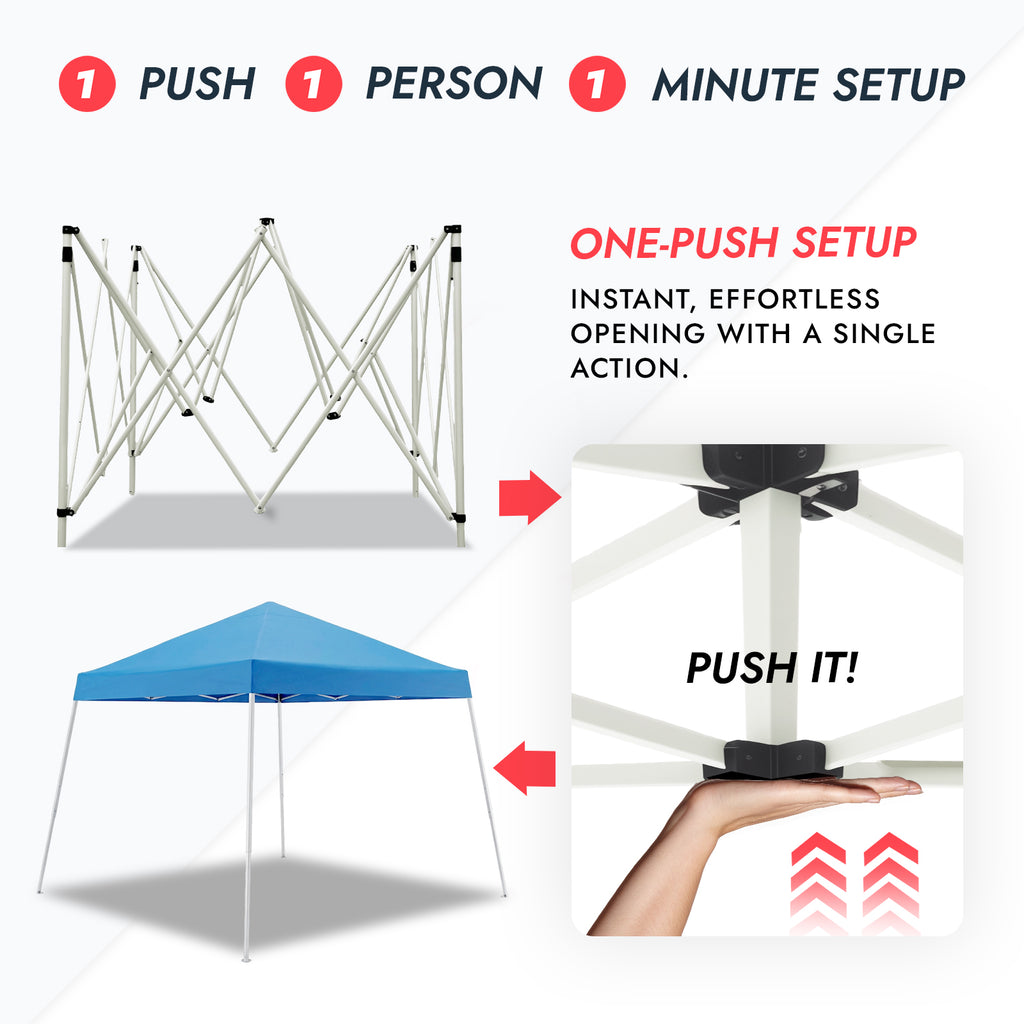 1 PUSH 1 PERSON 1 MINUTE SETUP

ONE-PUSH SETUP

INSTANT, EFFORTLESS OPENING WITH A SINGLE ACTION.

PUSH IT!