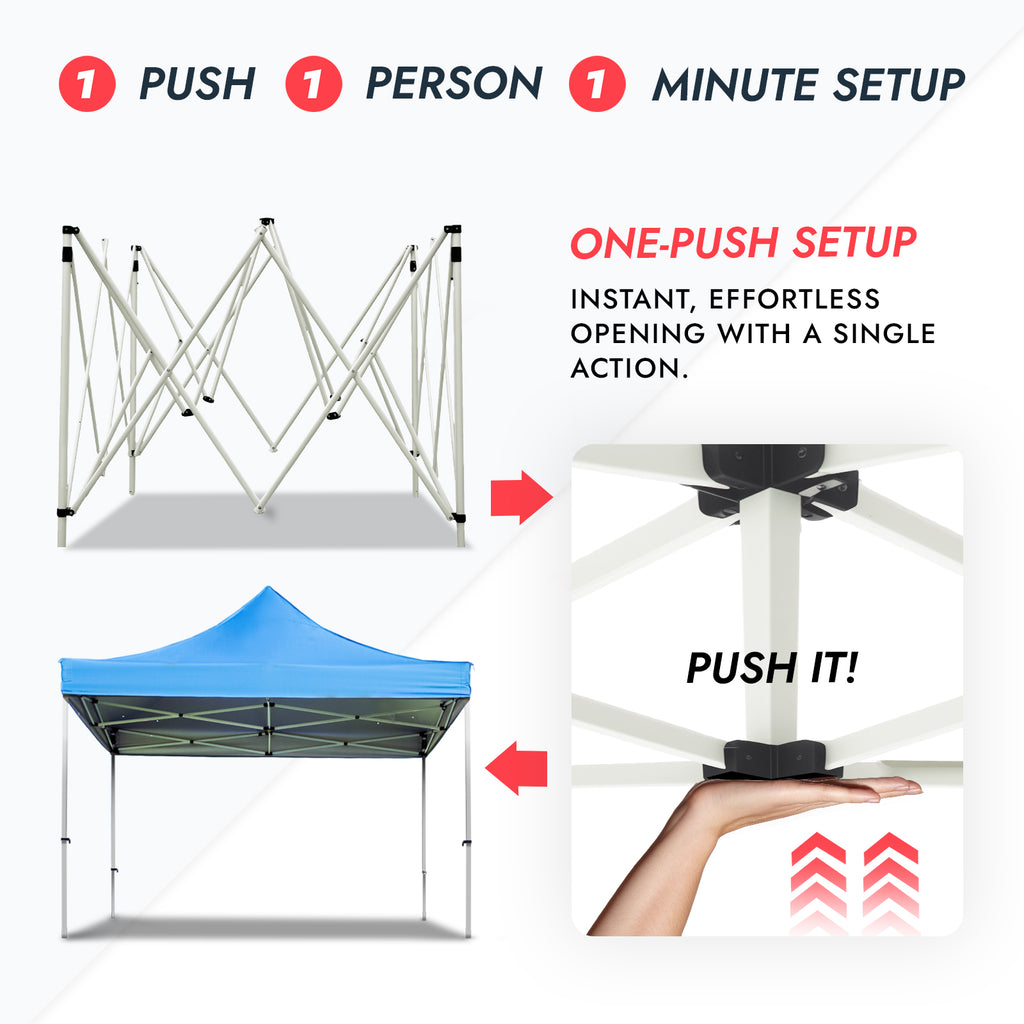 1 PUSH 1 PERSON 1 MINUTE SETUP

ONE-PUSH SETUP

INSTANT, EFFORTLESS OPENING WITH A SINGLE ACTION.

PUSH IT!